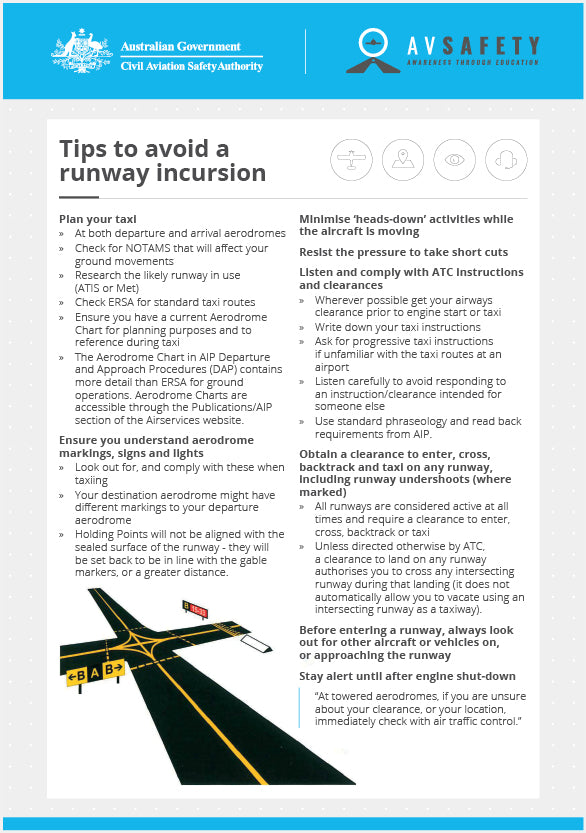 Australian Government
Civil Aviation Safety Authority

AVSAFETY
AWARENESS THROUGH EDUCATION

Tips to avoid a runway incursion

Plan your taxi
» At both departure and arrival aerodromes
» Check for NOTAMS that will affect your ground movements
» Research the likely runway in use (ATIS or Met)
» Check ERSA for standard taxi routes
» Ensure you have a current Aerodrome Chart for planning purposes and to reference during taxi
» The Aerodrome Chart in AIP Departure and Approach Procedures (DAP) contains more detail than ERSA for ground operations. Aerodrome Charts are accessible through the Publications/AIP section of the Airservices website.

Ensure you understand aerodrome markings, signs and lights
» Look out for, and comply with these when taxiing
» Your destination aerodrome might have different markings to your departure aerodrome
» Holding Points will not be aligned with the sealed surface of the runway - they will be set back to be in line with the gable markers, or a greater distance.

B 15-33

←B A B→

Minimise 'heads-down' activities while the aircraft is moving

Resist the pressure to take short cuts

Listen and comply with ATC instructions and clearances
» Wherever possible get your airways clearance prior to engine start or taxi
» Write down your taxi instructions
» Ask for progressive taxi instructions if unfamiliar with the taxi routes at an airport
» Listen carefully to avoid responding to an instruction/clearance intended for someone else
» Use standard phraseology and read back requirements from AIP.

Obtain a clearance to enter, cross, backtrack and taxi on any runway, including runway undershoots (where marked)
» All runways are considered active at all times and require a clearance to enter, cross, backtrack or taxi
» Unless directed otherwise by ATC, a clearance to land on any runway authorises you to cross any intersecting runway during that landing (it does not automatically allow you to vacate using an intersecting runway as a taxiway).

Before entering a runway, always look out for other aircraft or vehicles on, or approaching the runway

Stay alert until after engine shut-down

"At towered aerodromes, if you are unsure about your clearance, or your location, immediately check with air traffic control."